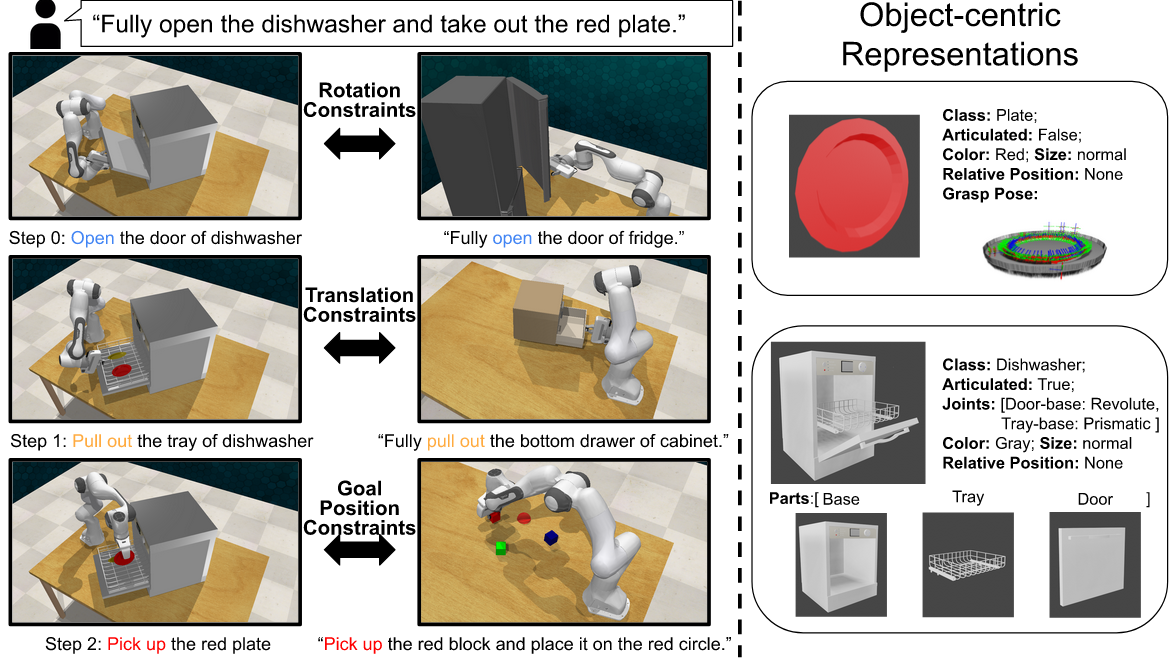 "Fully open the dishwasher and take out the red plate."

Rotation Constraints

Step 0: Open the door of dishwasher

"Fully open the door of fridge."

Translation Constraints

Step 1: Pull out the tray of dishwasher

"Fully pull out the bottom drawer of cabinet."

Goal Position Constraints

Step 2: Pick up the red plate

"Pick up the red block and place it on the red circle."

Object-centric Representations

**Class:** Plate;
**Articulated:** False;
**Color:** Red; **Size:** normal
**Relative Position:** None
**Grasp Pose:**

**Class:** Dishwasher;
**Articulated:** True;
**Joints:** [Door-base: Revolute, Tray-base: Prismatic ]
**Color:** Gray; **Size:** normal
**Relative Position:** None

**Parts**:[ Base Tray Door ]